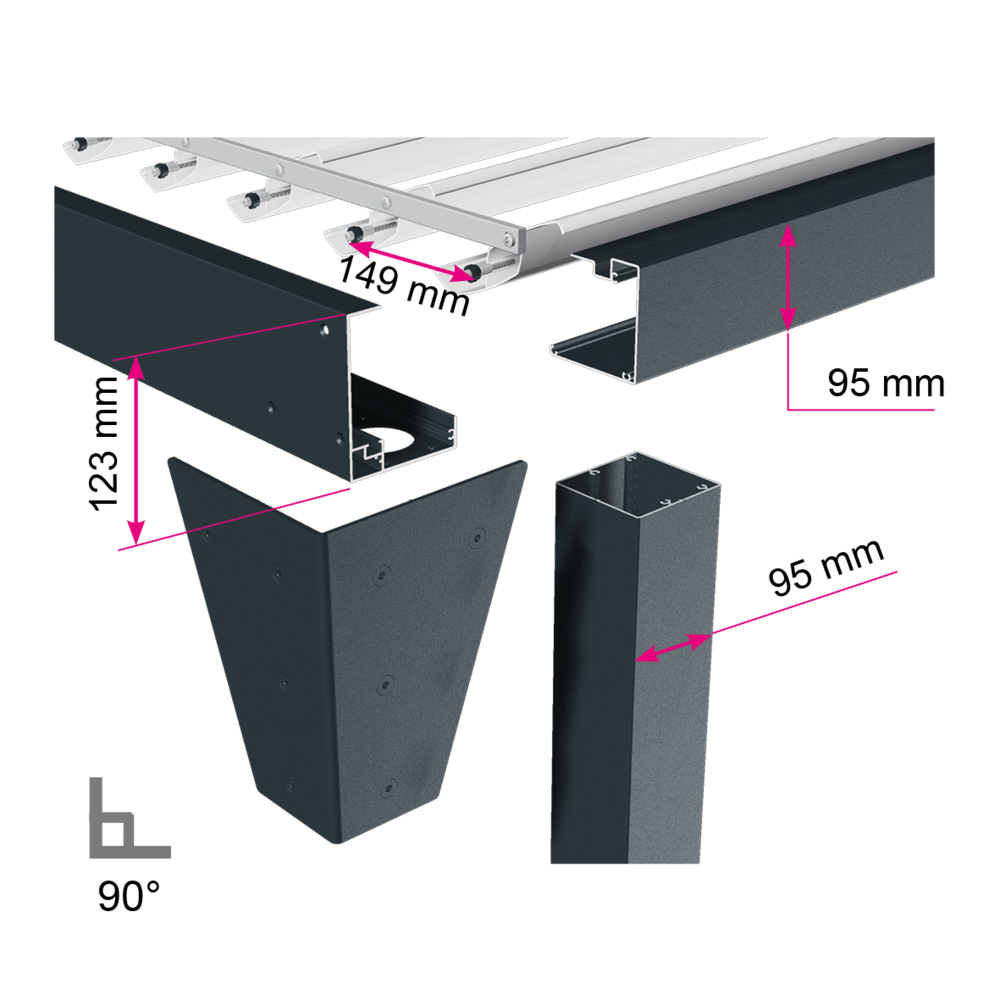 149 mm

95 mm

123 mm

95 mm

90°